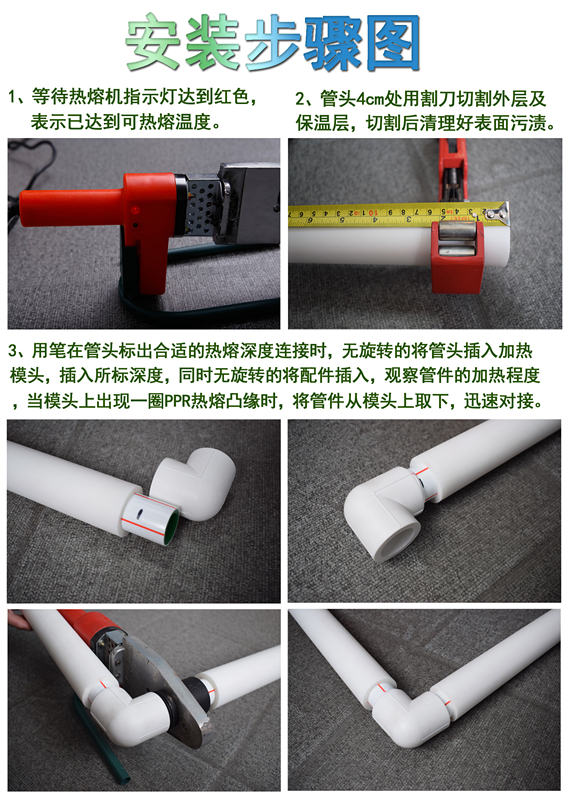 安装步骤图

1、等待热熔机指示灯达到红色，表示已达到可热熔温度。

2、管头4cm处用割刀切割外层及保温层，切割后清理好表面污渍。

3、用笔在管头标出合适的热熔深度连接时，无旋转的将管头插入加热模头，插入所标深度，同时无旋转的将配件插入，观察管件的加热程度，当模头上出现一圈PPR热熔凸缘时，将管件从模头上取下，迅速对接。