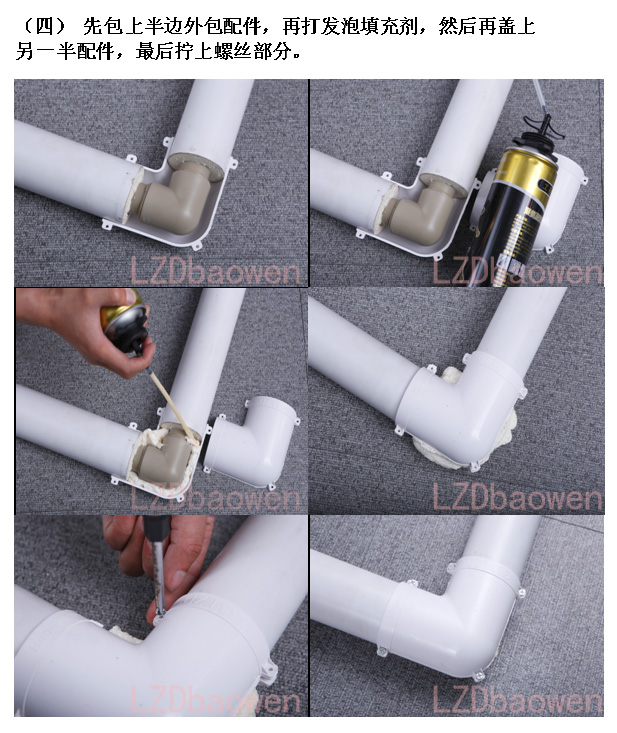 （四） 先包上半边外包配件，再打发泡填充剂，然后再盖上另一半配件，最后拧上螺丝部分。

LZDbaowen

LZDbaowen

LZDbaowen

LZDbaowen

LZDbaowen

LZDbaowen